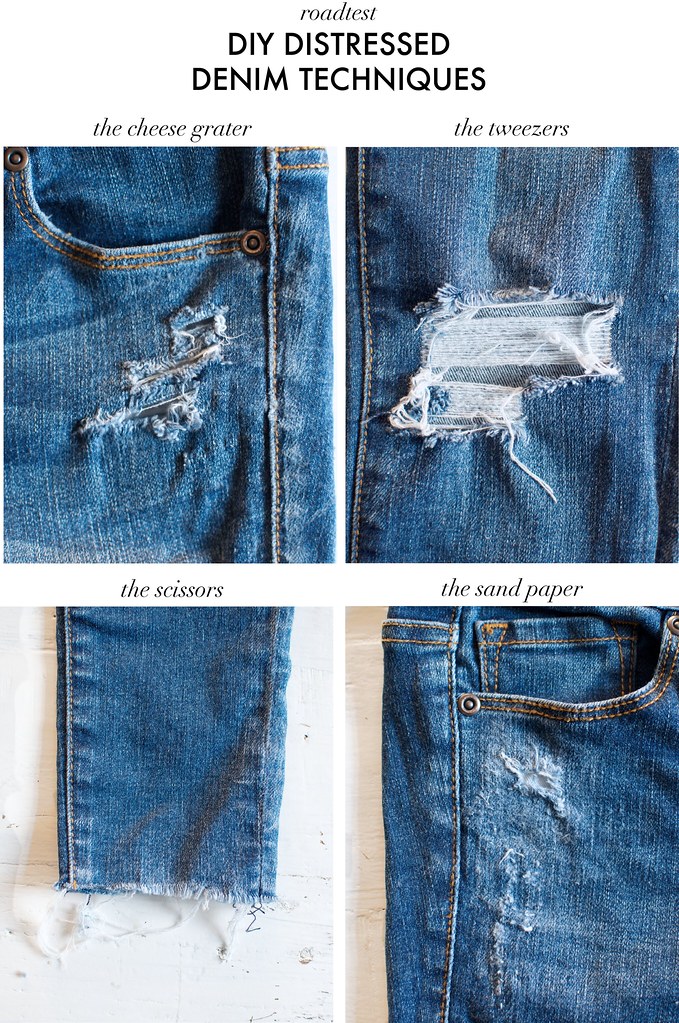 roadtest
DIY DISTRESSED
DENIM TECHNIQUES

the cheese grater

the tweezers

the scissors

the sand paper